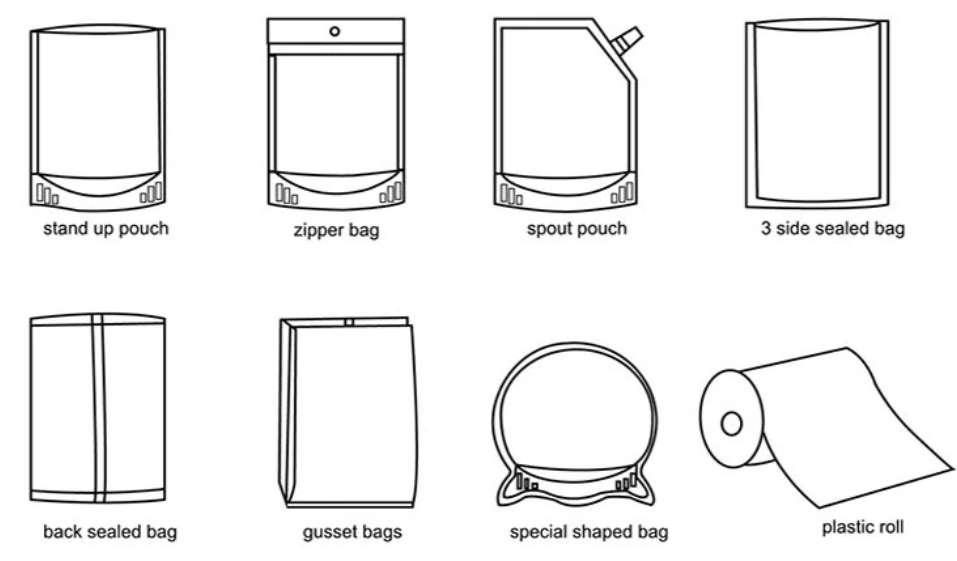 stand up pouch

zipper bag

spout pouch

3 side sealed bag

back sealed bag

gusset bags

special shaped bag

plastic roll